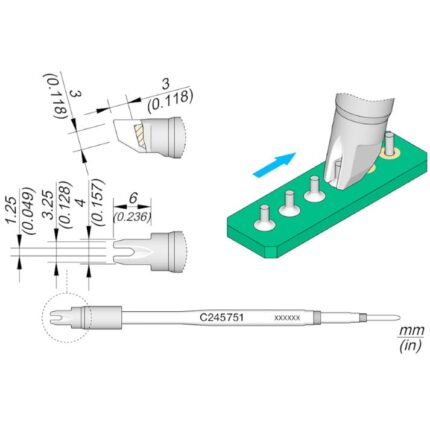 3
(0.118)

3
(0.118)

1.25
(0.049)

3.25
(0.128)

4
(0.157)

6
(0.236)

C245751

xxxxxx

mm
(in)